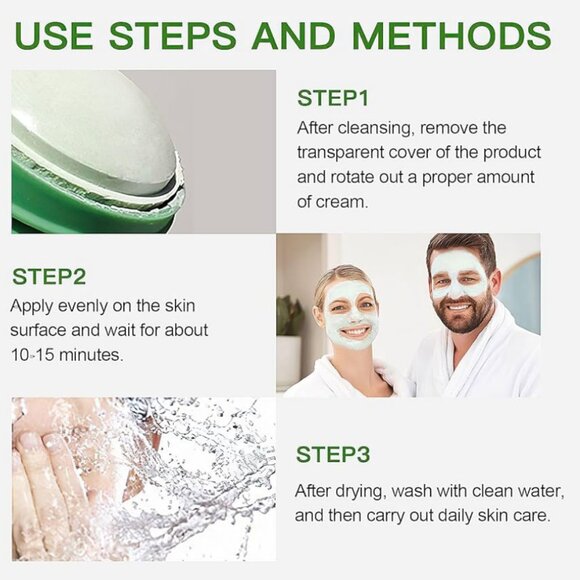 USE STEPS AND METHODS

STEP1

After cleansing, remove the transparent cover of the product and rotate out a proper amount of cream.

STEP2

Apply evenly on the skin surface and wait for about 10-15 minutes.

STEP3

After drying, wash with clean water, and then carry out daily skin care.